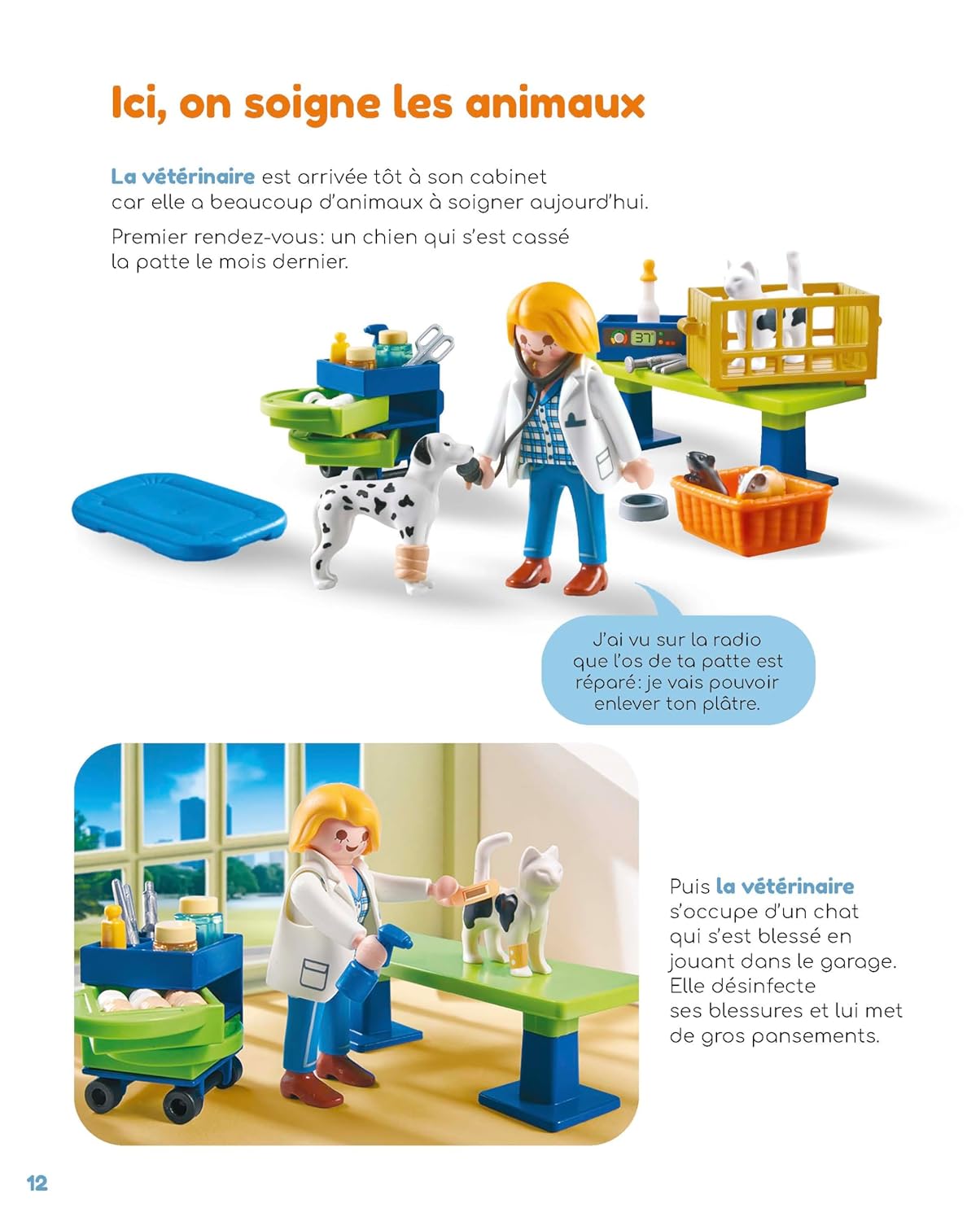 Ici, on soigne les animaux

La vétérinaire est arrivée tôt à son cabinet car elle a beaucoup d'animaux à soigner aujourd'hui.

Premier rendez-vous: un chien qui s'est cassé la patte le mois dernier.

37

J'ai vu sur la radio que l'os de ta patte est réparé: je vais pouvoir enlever ton plâtre.

Puis la vétérinaire s'occupe d'un chat qui s'est blessé en jouant dans le garage. Elle désinfecte ses blessures et lui met de gros pansements.

12