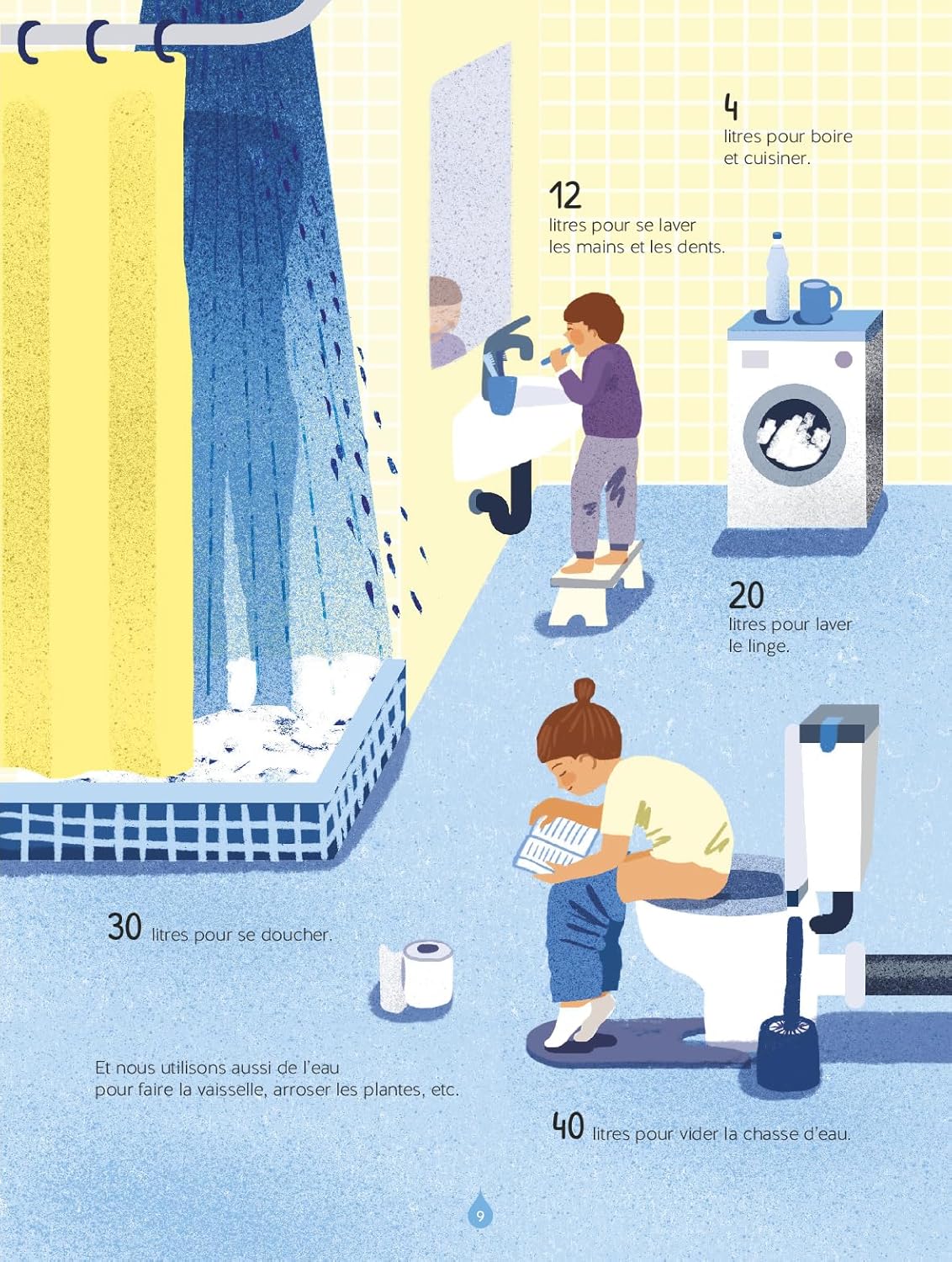 4
litres pour boire et cuisiner.

12
litres pour se laver les mains et les dents.

20
litres pour laver le linge.

30 litres pour se doucher.

Et nous utilisons aussi de l'eau pour faire la vaisselle, arroser les plantes, etc.

40 litres pour vider la chasse d'eau.

9