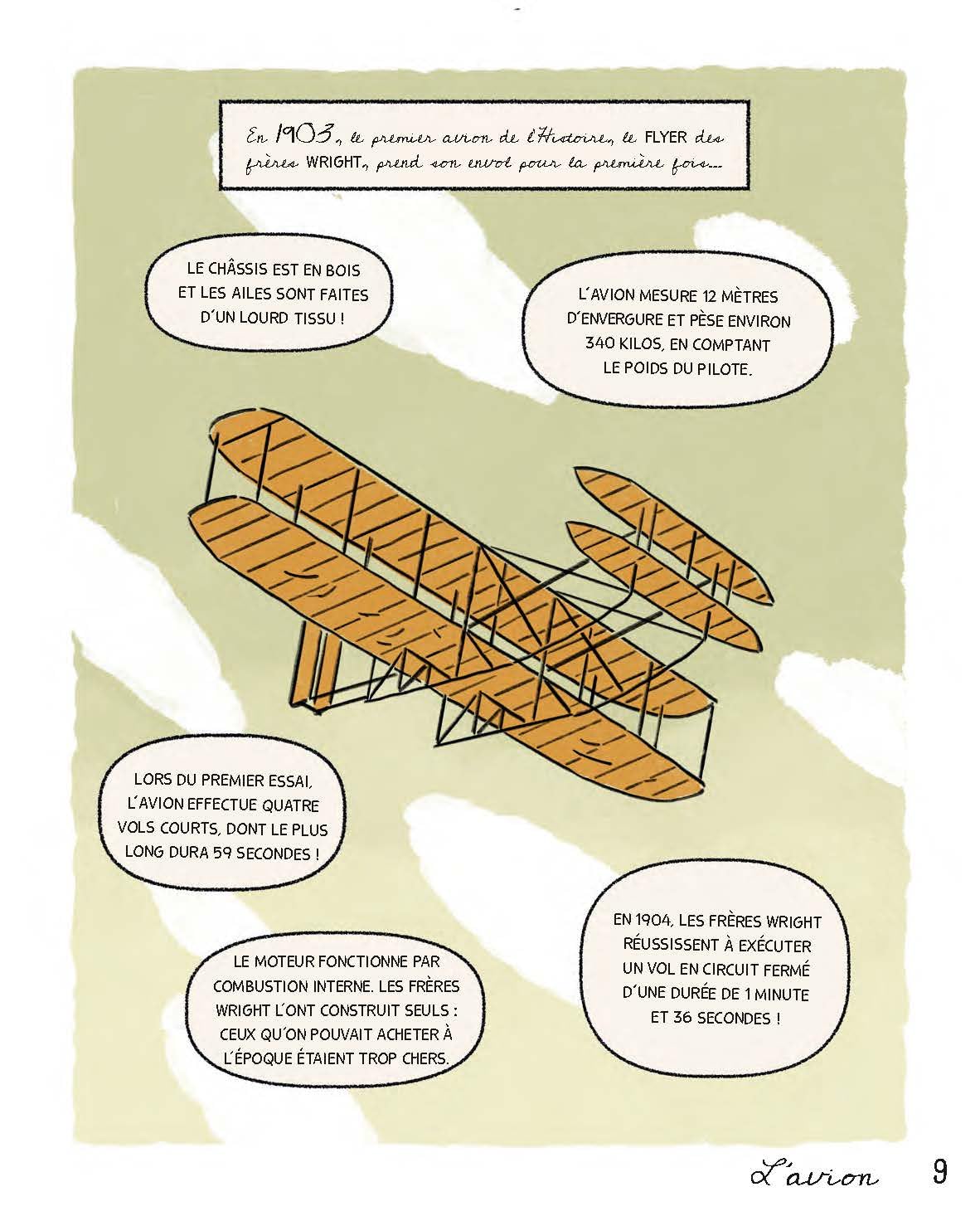 En 1903, le premier avion de l'Histoire, le FLYER des frères WRIGHT, prend son envol pour la première fois...

LE CHÂSSIS EST EN BOIS ET LES AILES SONT FAITES D'UN LOURD TISSU !

L'AVION MESURE 12 MÈTRES D'ENVERGURE ET PÈSE ENVIRON 340 KILOS, EN COMPTANT LE POIDS DU PILOTE.

LORS DU PREMIER ESSAI, L'AVION EFFECTUE QUATRE VOLS COURTS, DONT LE PLUS LONG DURA 59 SECONDES !

LE MOTEUR FONCTIONNE PAR COMBUSTION INTERNE. LES FRÈRES WRIGHT L'ONT CONSTRUIT SEULS : CEUX QU'ON POUVAIT ACHETER À L'ÉPOQUE ÉTAIENT TROP CHERS.

EN 1904, LES FRÈRES WRIGHT RÉUSSISSENT À EXÉCUTER UN VOL EN CIRCUIT FERMÉ D'UNE DURÉE DE 1 MINUTE ET 36 SECONDES !

L'avion 9