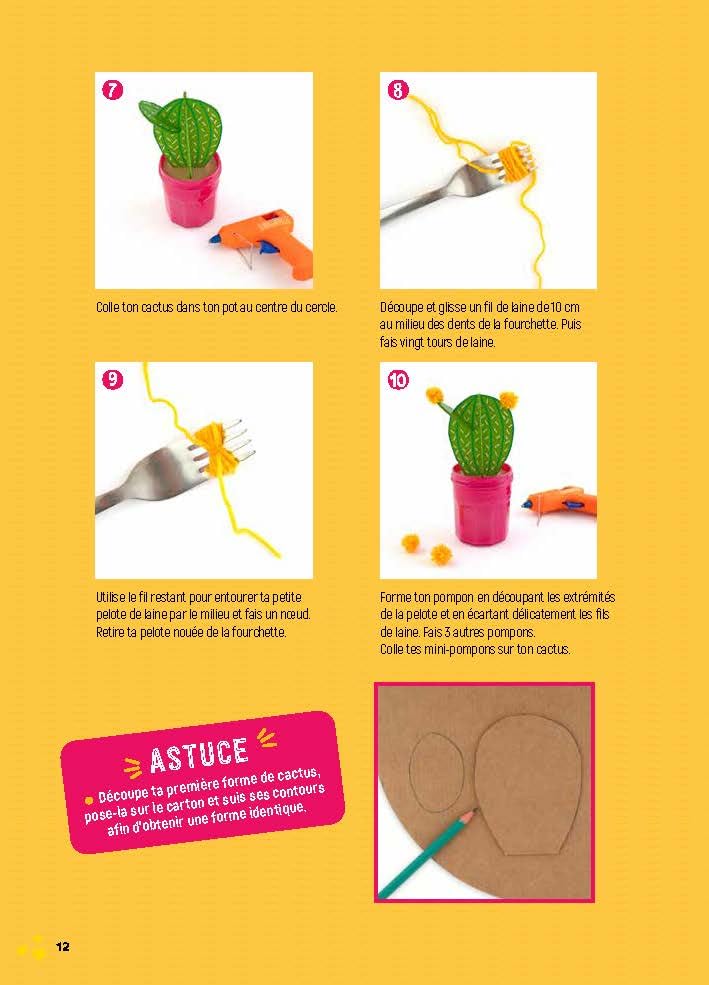 7

Colle ton cactus dans ton pot au centre du cercle.

8

Découpe et glisse un fil de laine de 10 cm au milieu des dents de la fourchette. Puis fais vingt tours de laine.

9

Utilise le fil restant pour entourer ta petite pelote de laine par le milieu et fais un nœud. Retire ta pelote nouée de la fourchette.

10

Forme ton pompon en découpant les extrémités de la pelote et en écartant délicatement les fils de laine. Fais 3 autres pompons. Colle tes mini-pompons sur ton cactus.

ASTUCE

Découpe ta première forme de cactus, pose-la sur le carton et suis ses contours afin d'obtenir une forme identique.

12